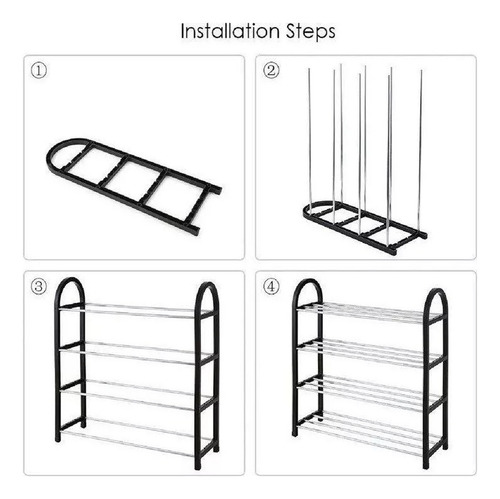 Installation Steps

①

②

③

④