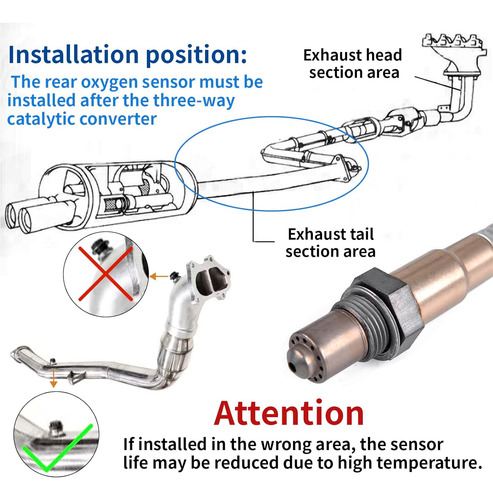 Installation position:
The rear oxygen sensor must be installed after the three-way catalytic converter

Exhaust head section area

Exhaust tail section area

Attention
If installed in the wrong area, the sensor life may be reduced due to high temperature.