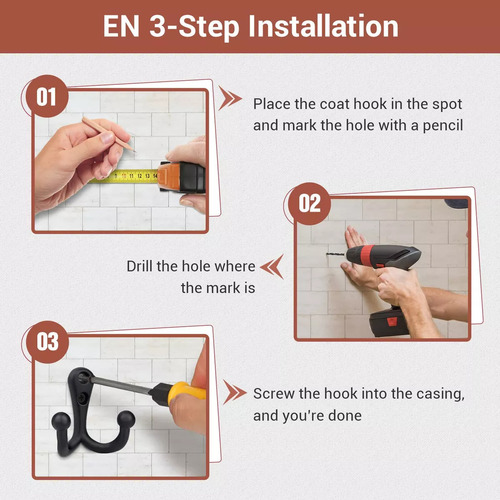 EN 3-Step Installation

01

Place the coat hook in the spot and mark the hole with a pencil

02

Drill the hole where the mark is

03

Screw the hook into the casing, and you're done