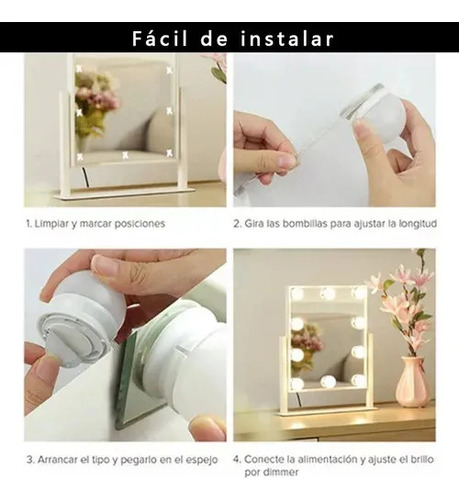 Fácil de instalar

1. Limpiar y marcar posiciones

2. Gira las bombillas para ajustar la longitud

3. Arrancar el tipo y pegarlo en el espejo

4. Conecte la alimentación y ajuste el brillo por dimmer