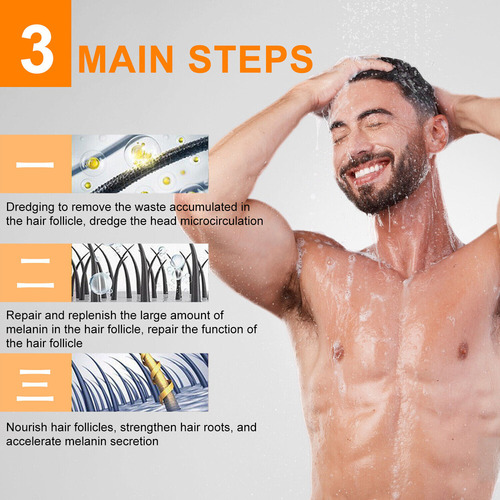 3 MAIN STEPS

一

Dredging to remove the waste accumulated in the hair follicle, dredge the head microcirculation

二

Repair and replenish the large amount of melanin in the hair follicle, repair the function of the hair follicle

三

Nourish hair follicles, strengthen hair roots, and accelerate melanin secretion