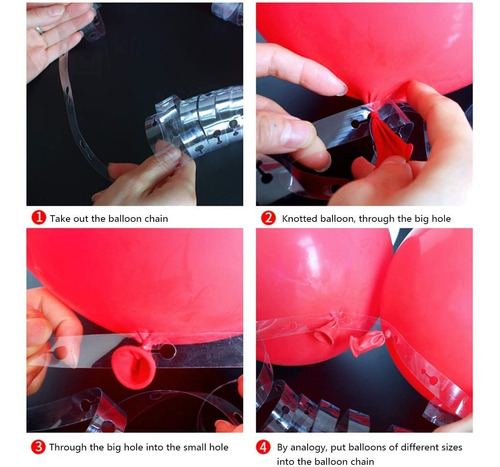 1 Take out the balloon chain

2 Knotted balloon, through the big hole

3 Through the big hole into the small hole

4 By analogy, put balloons of different sizes into the balloon chain