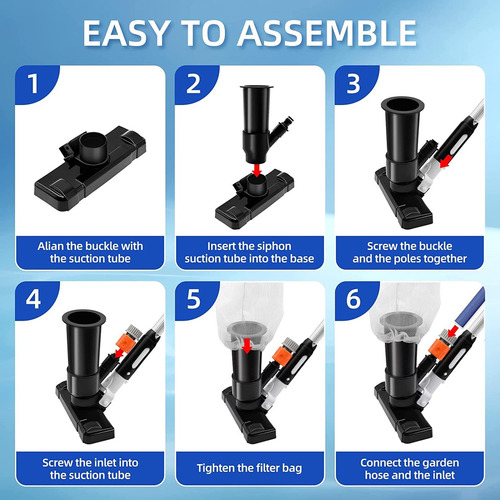 EASY TO ASSEMBLE

1

Alian the buckle with the suction tube

2

Insert the siphon suction tube into the base

3

Screw the buckle and the poles together

4

Screw the inlet into the suction tube

5

Tighten the filter bag

6

Connect the garden hose and the inlet