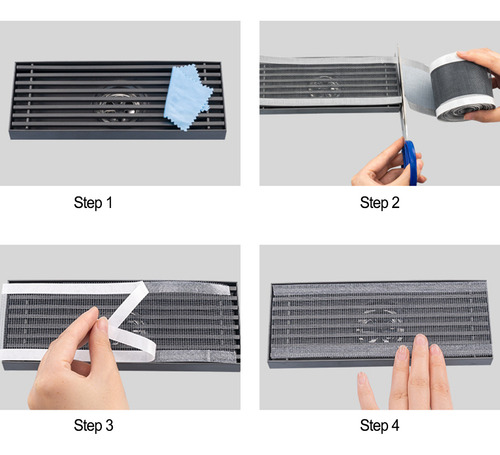 Step 1

Step 2

Step 3

Step 4