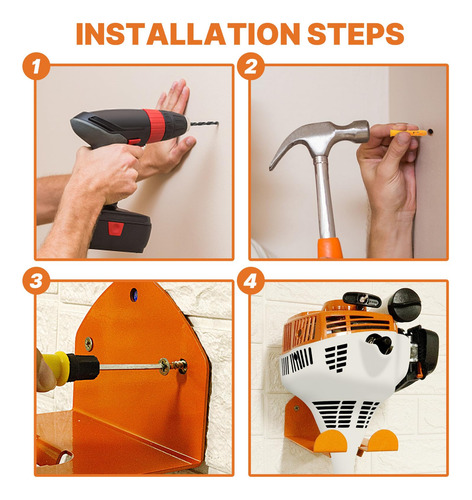 INSTALLATION STEPS

1

2

3

4