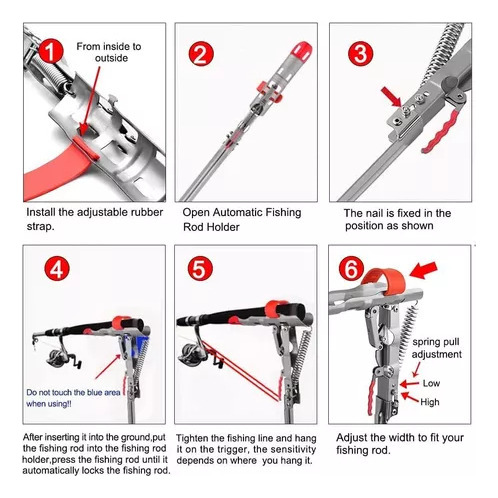 1

From inside to outside

Install the adjustable rubber strap.

2

Open Automatic Fishing Rod Holder

3

The nail is fixed in the position as shown

4

Do not touch the blue area when using!!

After inserting it into the ground,put the fishing rod into the fishing rod holder,press the fishing rod until it automatically locks the fishing rod.

5

Tighten the fishing line and hang it on the trigger, the sensitivity depends on where you hang it.

6

spring pull adjustment

Low

High

Adjust the width to fit your fishing rod.