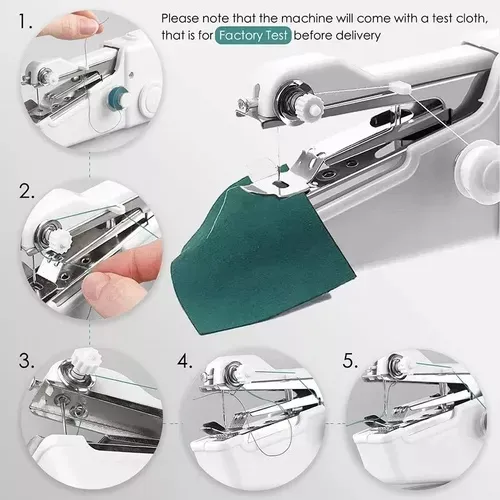 1.

Please note that the machine will come with a test cloth, that is for Factory Test before delivery

2.

3.

4.

5.