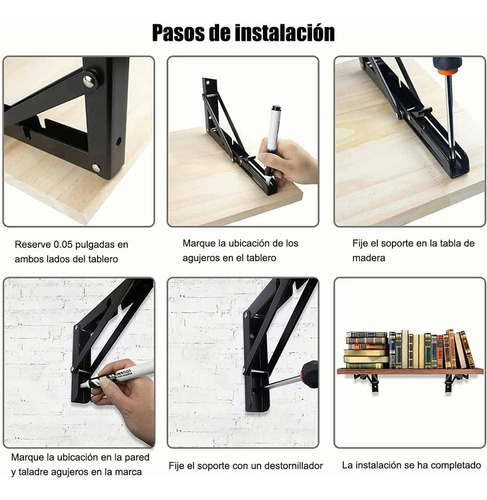 Pasos de instalación

Reserve 0.05 pulgadas en ambos lados del tablero

Marque la ubicación de los agujeros en el tablero

Fije el soporte en la tabla de madera

Marque la ubicación en la pared y taladre agujeros en la marca

Fije el soporte con un destornillador

La instalación se ha completado