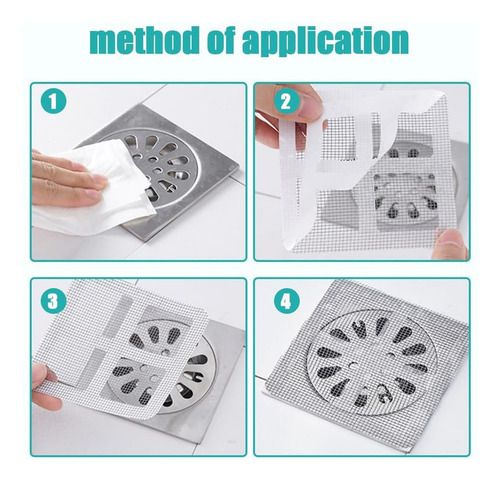 method of application

1

2

3

4