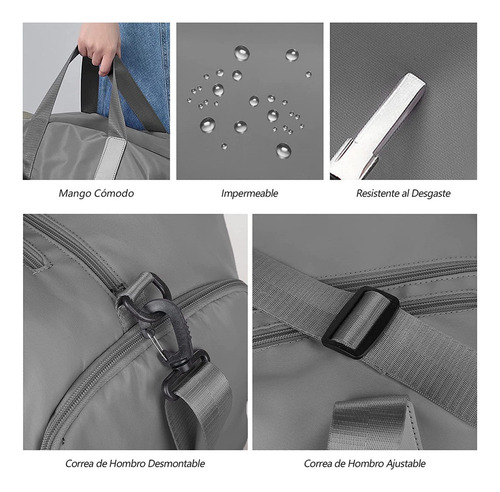 Mango Cómodo

Impermeable

Resistente al Desgaste

Correa de Hombro Desmontable

Correa de Hombro Ajustable