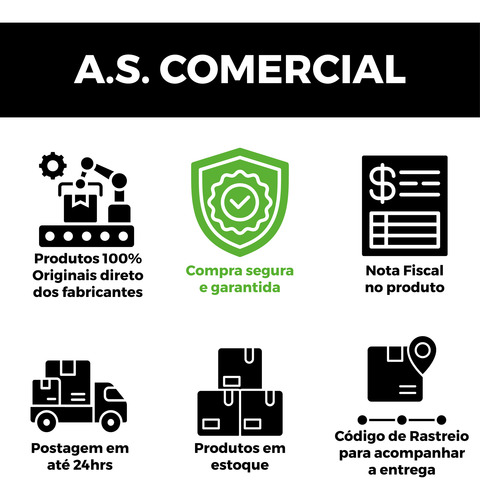 A.S. COMERCIAL

Produtos 100% Originais direto dos fabricantes

Compra segura e garantida

Nota Fiscal no produto

Postagem em até 24hrs

Produtos em estoque

Código de Rastreio para acompanhar a entrega