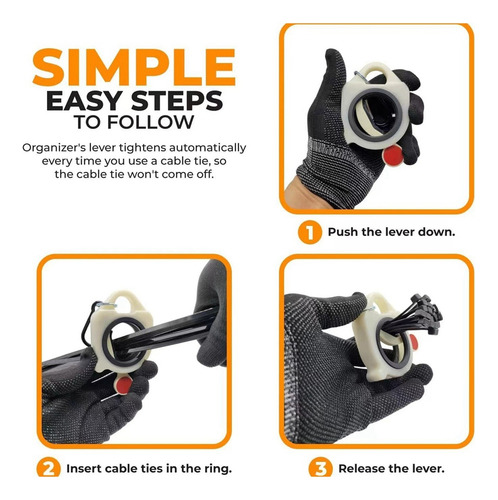 SIMPLE
EASY STEPS
TO FOLLOW

Organizer's lever tightens automatically every time you use a cable tie, so the cable tie won't come off.

1 Push the lever down.

2 Insert cable ties in the ring.

3 Release the lever.