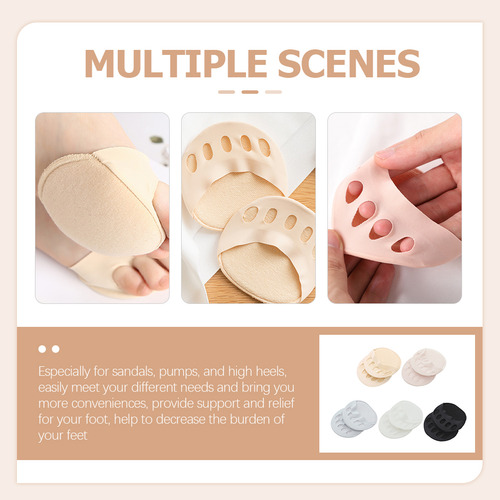 MULTIPLE SCENES

Especially for sandals, pumps, and high heels, easily meet your different needs and bring you more conveniences, provide support and relief for your foot, help to decrease the burden of your feet