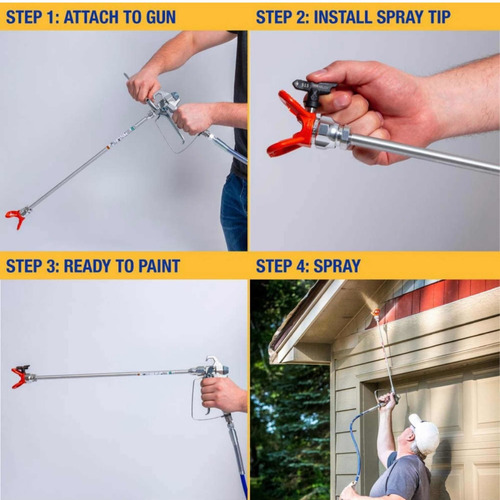 STEP 1: ATTACH TO GUN

STEP 2: INSTALL SPRAY TIP

STEP 3: READY TO PAINT

STEP 4: SPRAY