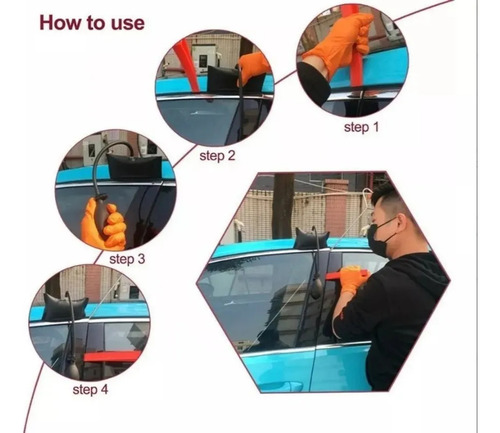 How to use

step 1

step 2

step 3

step 4