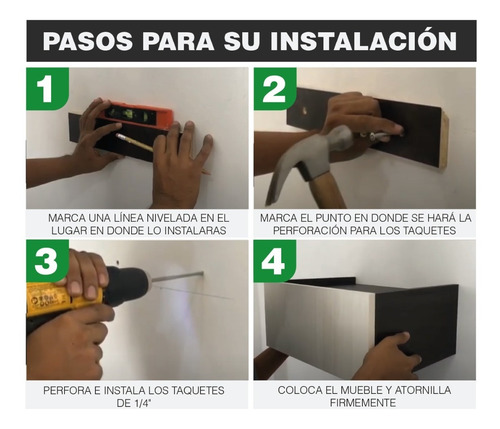 PASOS PARA SU INSTALACIÓN

1

MARCA UNA LÍNEA NIVELADA EN EL LUGAR EN DONDE LO INSTALARAS

2

MARCA EL PUNTO EN DONDE SE HARÁ LA PERFORACIÓN PARA LOS TAQUETES

3

PERFORA E INSTALA LOS TAQUETES DE 1/4"

4

COLOCA EL MUEBLE Y ATORNILLA FIRMEMENTE