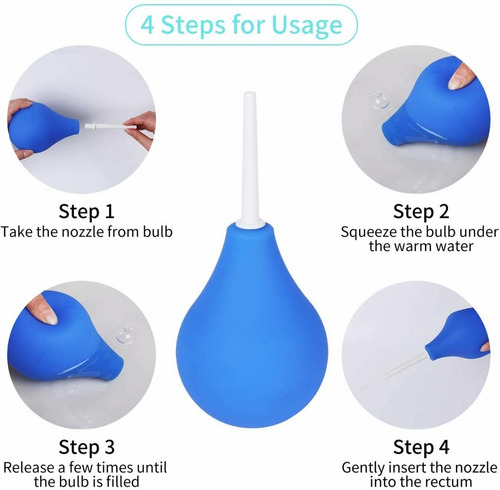 4 Steps for Usage

Step 1
Take the nozzle from bulb

Step 2
Squeeze the bulb under the warm water

Step 3
Release a few times until the bulb is filled

Step 4
Gently insert the nozzle into the rectum