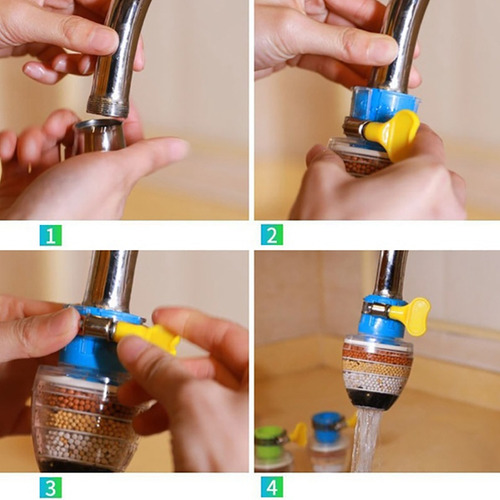 1

2

3

4