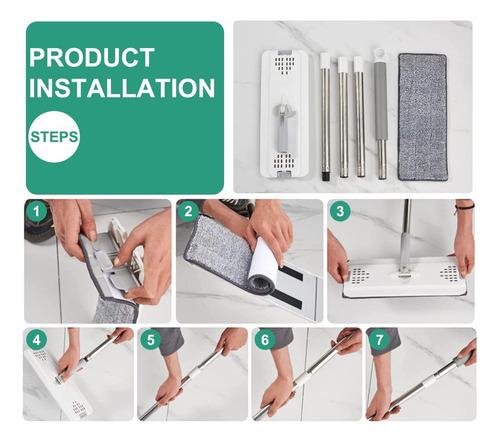 PRODUCT INSTALLATION

STEPS

1

2

3

4

5

6

7