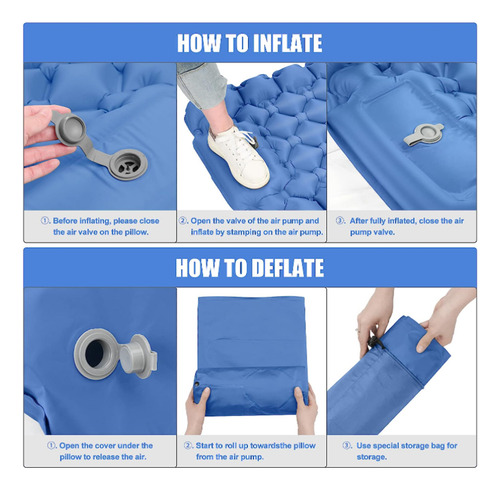 HOW TO INFLATE

①. Before inflating, please close the air valve on the pillow.

②. Open the valve of the air pump and inflate by stamping on the air pump.

③. After fully inflated, close the air pump valve.

HOW TO DEFLATE

①. Open the cover under the pillow to release the air.

②. Start to roll up towardsthe pillow from the air pump.

③. Use special storage bag for storage.