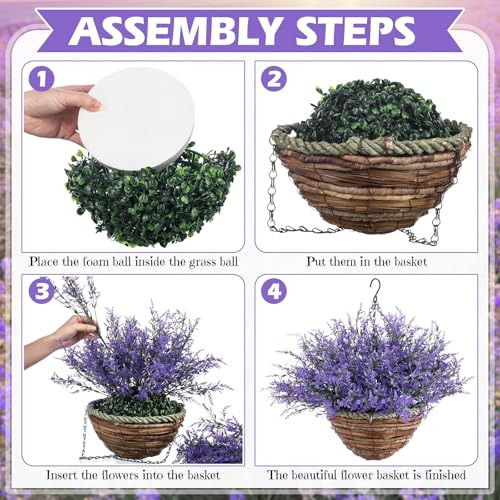 ASSEMBLY STEPS

1

Place the foam ball inside the grass ball

2

Put them in the basket

3

Insert the flowers into the basket

4

The beautiful flower basket is finished