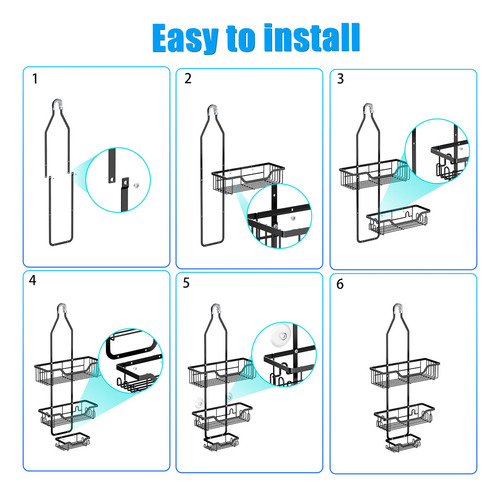 Easy to install

1

2

3

4

5

6