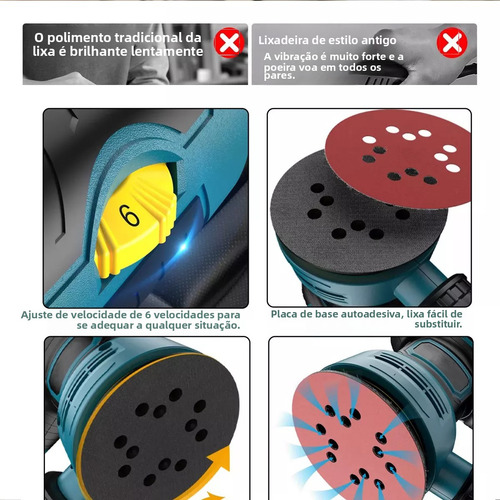 O polimento tradicional da lixa é brilhante lentamente

Lixadeira de estilo antigo

A vibração é muito forte e a poeira voa em todos os pares.

6

Ajuste de velocidade de 6 velocidades para se adequar a qualquer situação.

Placa de base autoadesiva, lixa fácil de substituir.