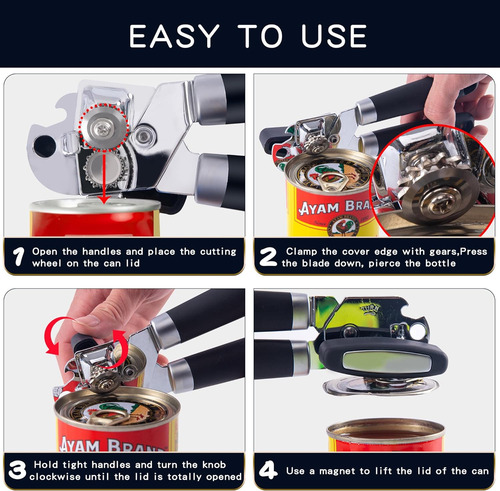 EASY TO USE

AYAM BRA

1 Open the handles and place the cutting wheel on the can lid

2 Clamp the cover edge with gears,Press the blade down, pierce the bottle

AYAM BRAND

3 Hold tight handles and turn the knob clockwise until the lid is totally opened

4 Use a magnet to lift the lid of the can