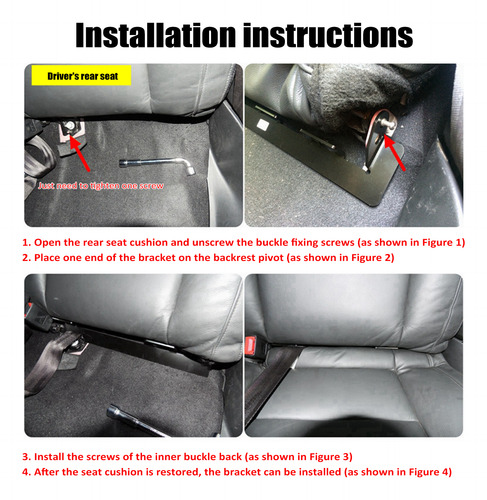 Installation instructions

Driver's rear seat

Just need to tighten one screw

1. Open the rear seat cushion and unscrew the buckle fixing screws (as shown in Figure 1)
2. Place one end of the bracket on the backrest pivot (as shown in Figure 2)

3. Install the screws of the inner buckle back (as shown in Figure 3)
4. After the seat cushion is restored, the bracket can be installed (as shown in Figure 4)