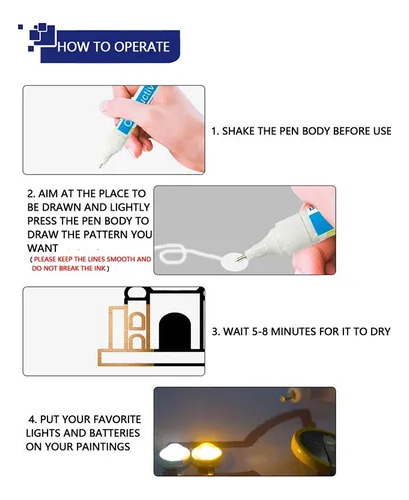 HOW TO OPERATE

1. SHAKE THE PEN BODY BEFORE USE

2. AIM AT THE PLACE TO BE DRAWN AND LIGHTLY PRESS THE PEN BODY TO DRAW THE PATTERN YOU WANT

( PLEASE KEEP THE LINES SMOOTH AND DO NOT BREAK THE INK )

3. WAIT 5-8 MINUTES FOR IT TO DRY

4. PUT YOUR FAVORITE LIGHTS AND BATTERIES ON YOUR PAINTINGS