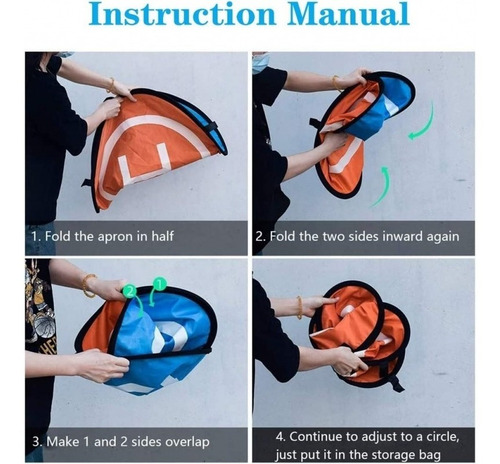 Instruction Manual

1. Fold the apron in half

2. Fold the two sides inward again

2 1

3. Make 1 and 2 sides overlap

4. Continue to adjust to a circle, just put it in the storage bag