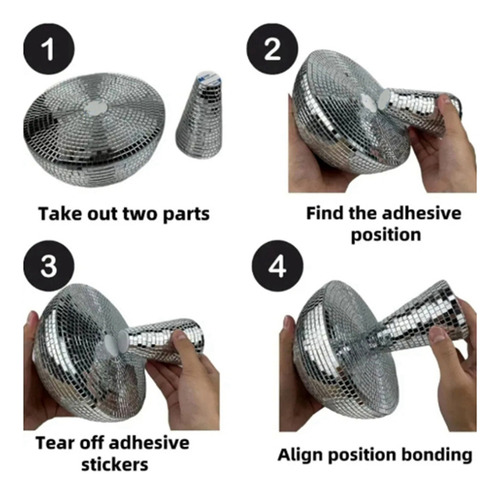 1

Take out two parts

2

Find the adhesive position

3

Tear off adhesive stickers

4

Align position bonding