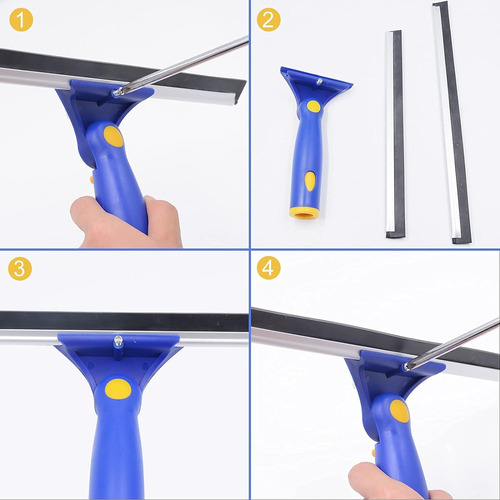 1

2

3

4