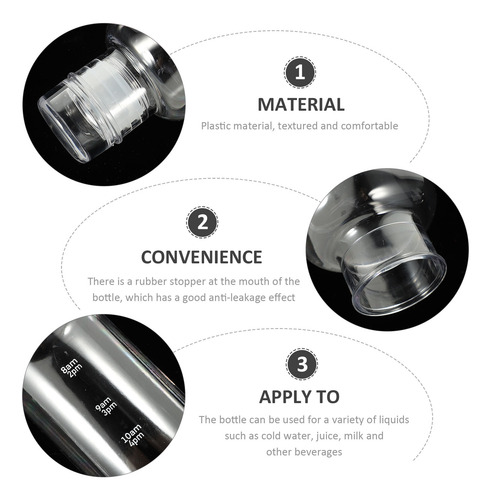 1

MATERIAL

Plastic material, textured and comfortable

2

CONVENIENCE

There is a rubber stopper at the mouth of the bottle, which has a good anti-leakage effect

8am
2pm

9am
3pm

10am
4pm

3

APPLY TO

The bottle can be used for a variety of liquids such as cold water, juice, milk and other beverages