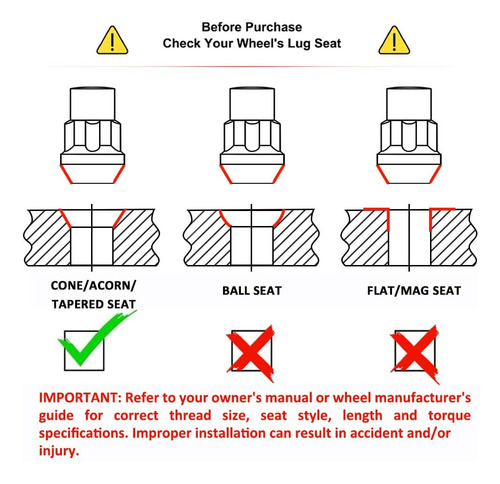 Before Purchase
Check Your Wheel's Lug Seat

CONE/ACORN/
TAPERED SEAT

BALL SEAT

FLAT/MAG SEAT

IMPORTANT: Refer to your owner's manual or wheel manufacturer's guide for correct thread size, seat style, length and torque specifications. Improper installation can result in accident and/or injury.