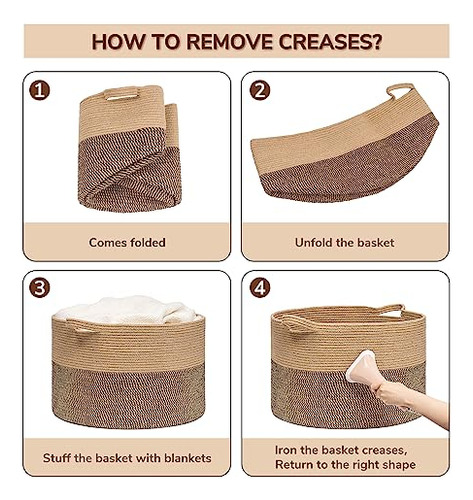 HOW TO REMOVE CREASES?

1

Comes folded

2

Unfold the basket

3

Stuff the basket with blankets

4

Iron the basket creases, Return to the right shape