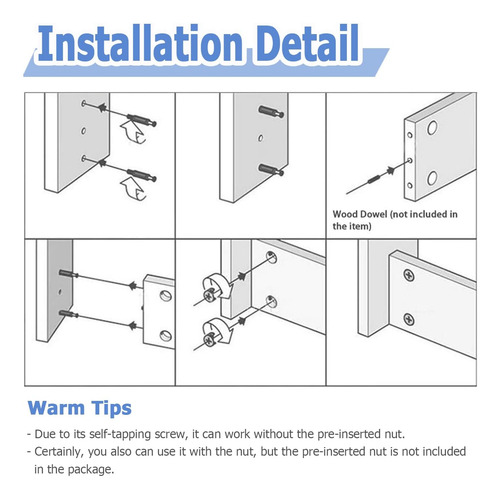 Installation Detail

Wood Dowel (not included in the item)

Warm Tips

- Due to its self-tapping screw, it can work without the pre-inserted nut.
- Certainly, you also can use it with the nut, but the pre-inserted nut is not included in the package.