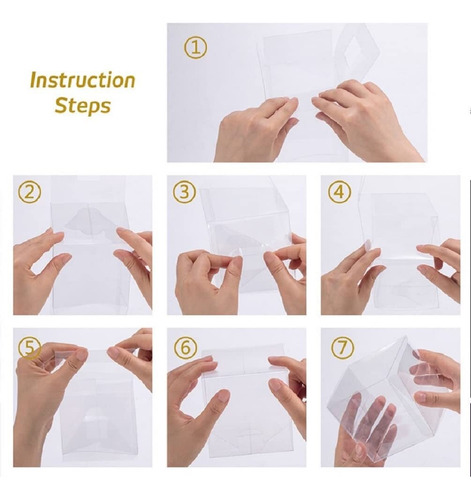 Instruction Steps

①

②

③

④

⑤

⑥

⑦