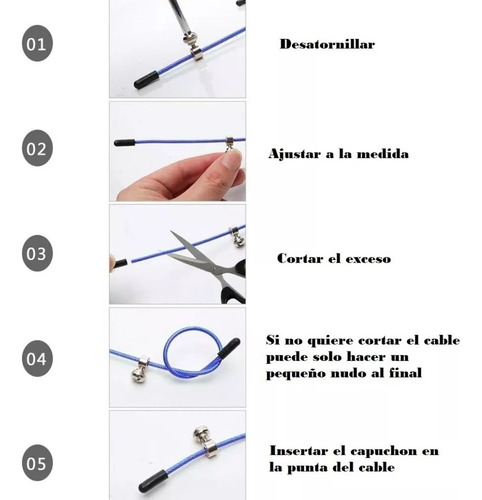 01

Desatornillar

02

Ajustar a la medida

03

Cortar el exceso

04

Si no quiere cortar el cable puede solo hacer un pequeño nudo al final

05

Insertar el capuchon en la punta del cable