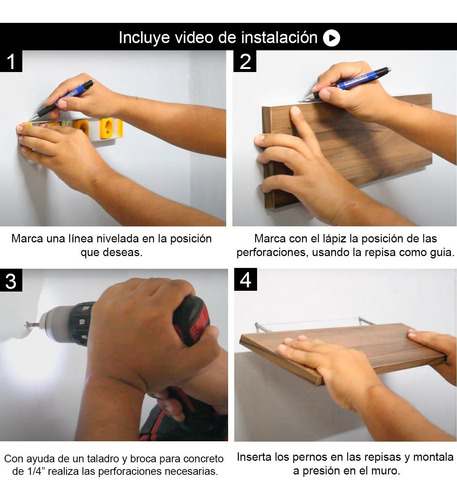 Incluye video de instalación

1

Marca una línea nivelada en la posición que deseas.

2

Marca con el lápiz la posición de las perforaciones, usando la repisa como guia.

3

Con ayuda de un taladro y broca para concreto de 1/4" realiza las perforaciones necesarias.

4

Inserta los pernos en las repisas y montala a presión en el muro.