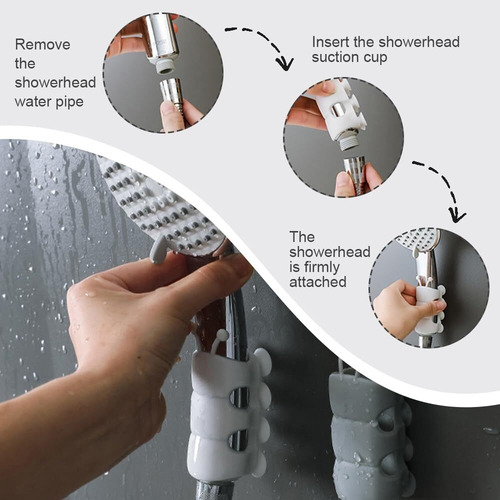 Remove the showerhead water pipe

Insert the showerhead suction cup

The showerhead is firmly attached