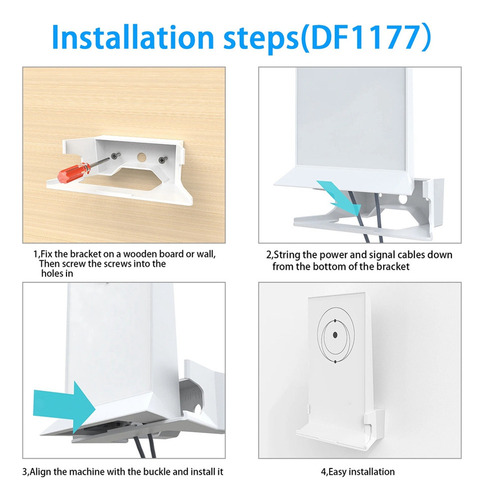 Installation steps(DF1177)

1,Fix the bracket on a wooden board or wall, Then screw the screws into the holes in

2,String the power and signal cables down from the bottom of the bracket

3,Align the machine with the buckle and install it

4,Easy installation