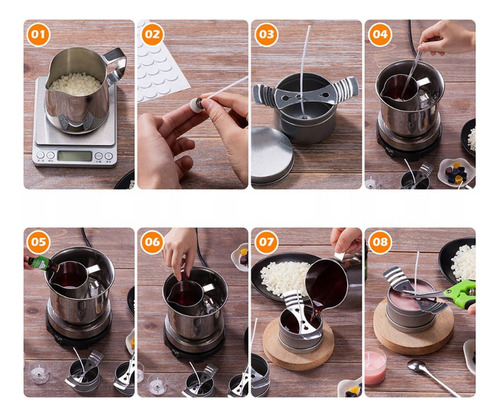 01

02

03

04

05

06

07

08