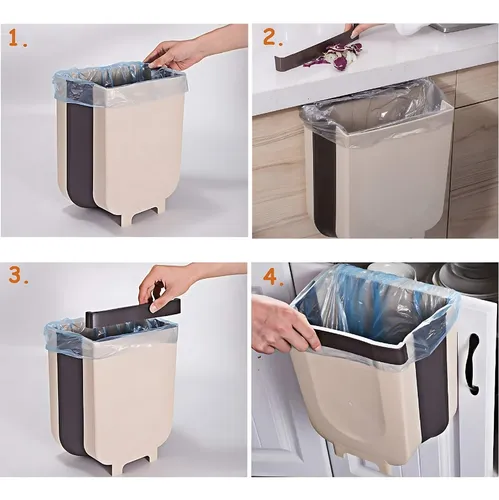 1.

2.

3.

4.