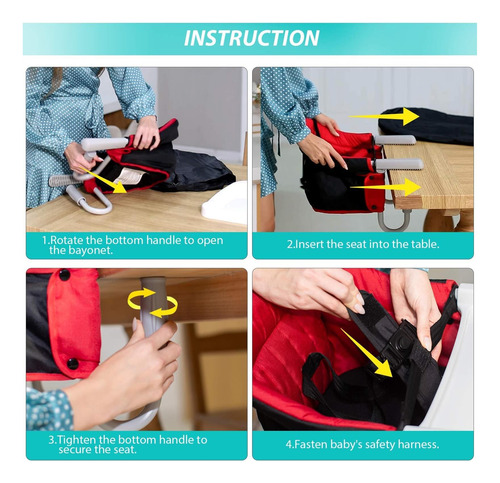 INSTRUCTION

1.Rotate the bottom handle to open the bayonet.

2.Insert the seat into the table.

3.Tighten the bottom handle to secure the seat.

4.Fasten baby's safety harness.