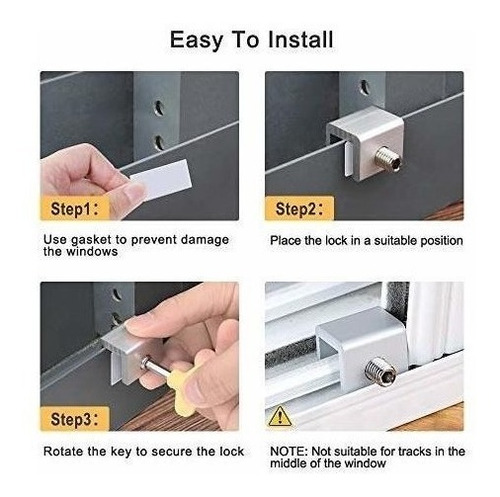 Easy To Install

Step1：

Use gasket to prevent damage the windows

Step2：

Place the lock in a suitable position

Step3：

Rotate the key to secure the lock

NOTE: Not suitable for tracks in the middle of the window