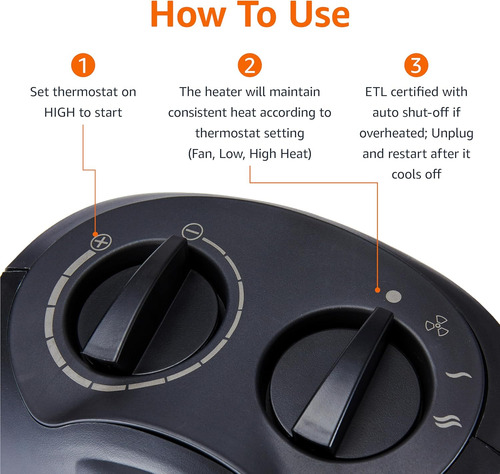 How To Use

1
Set thermostat on HIGH to start

2
The heater will maintain consistent heat according to thermostat setting (Fan, Low, High Heat)

3
ETL certified with auto shut-off if overheated; Unplug and restart after it cools off