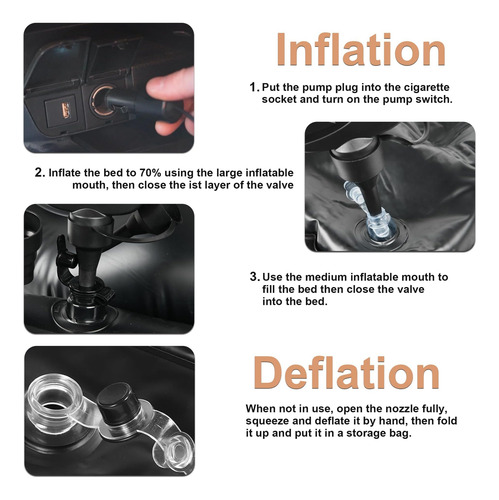 Inflation

1. Put the pump plug into the cigarette socket and turn on the pump switch.

2. Inflate the bed to 70% using the large inflatable mouth, then close the ist layer of the valve

3. Use the medium inflatable mouth to fill the bed then close the valve into the bed.

Deflation

When not in use, open the nozzle fully, squeeze and deflate it by hand, then fold it up and put it in a storage bag.