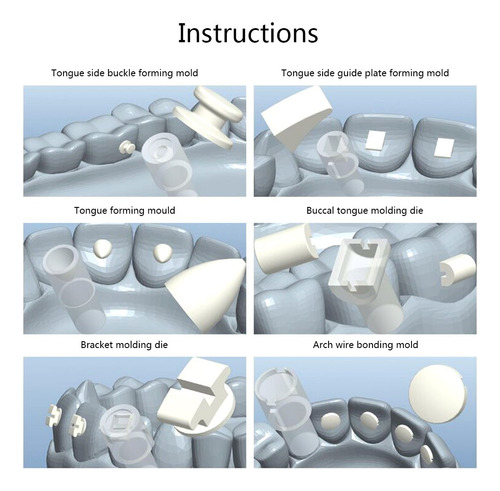 Instructions

Tongue side buckle forming mold

Tongue side guide plate forming mold

Tongue forming mould

Buccal tongue molding die

Bracket molding die

Arch wire bonding mold