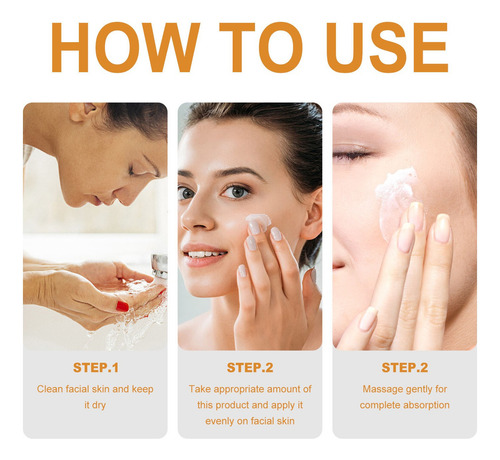 HOW TO USE

STEP.1

Clean facial skin and keep it dry

STEP.2

Take appropriate amount of this product and apply it evenly on facial skin

STEP.2

Massage gently for complete absorption